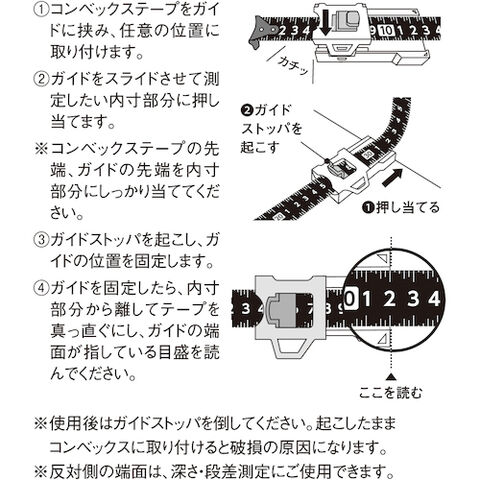 ①コンベックステープをガイドに挟み、任意の位置に取り付けます。

②ガイドをスライドさせて測定したい内寸部分に押し当てます。

※コンベックステープの先端、ガイドの先端を内寸部分にしっかり当ててください。

③ガイドストッパを起こし、ガイドの位置を固定します。

④ガイドを固定したら、内寸部分から離してテープを真っ直ぐにし、ガイドの端面が指している目盛を読んでください。

2 3 4
9 10 1 2 3 4
カチッ

❷ガイドストッパを起こす

❶押し当てる

2 3 4
7 8 9
0 1 2 3 4

ここを読む

※使用後はガイドストッパを倒してください。起こしたままコンベックスに取り付けると破損の原因になります。

※反対側の端面は、深さ・段差測定にご使用できます。