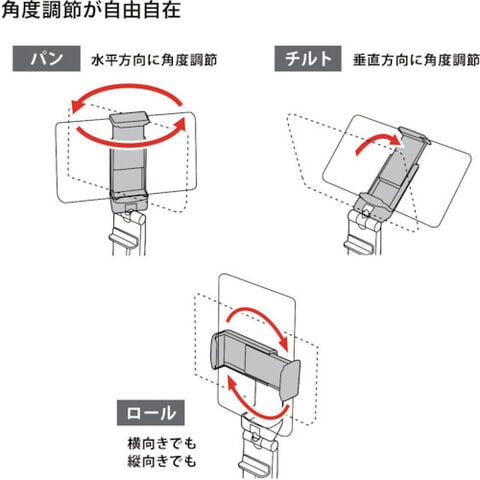 角度調節が自由自在

パン 水平方向に角度調節

チルト 垂直方向に角度調節

ロール

横向きでも
縦向きでも