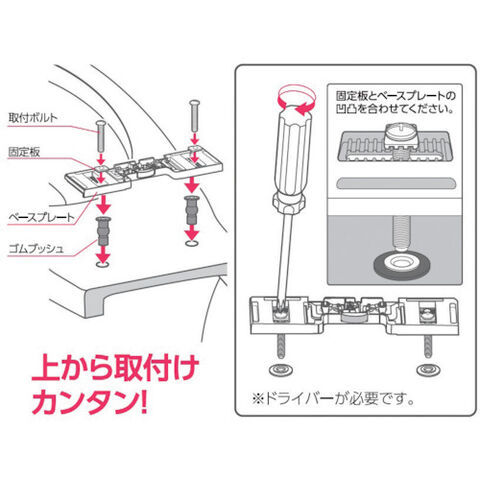 取付ボルト

固定板

ベースプレート

ゴムブッシュ

上から取付け
カンタン!

固定板とベースプレートの凹凸を合わせてください。

※ドライバーが必要です。