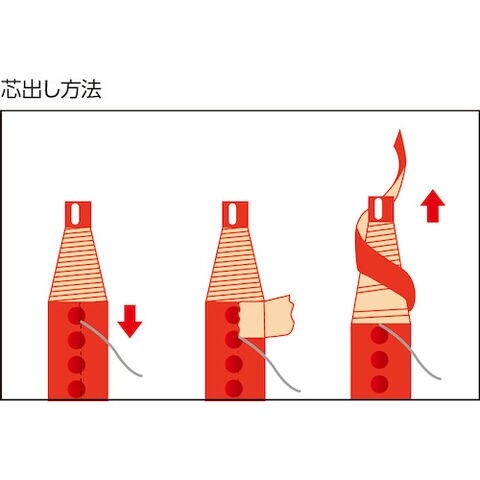 芯出し方法