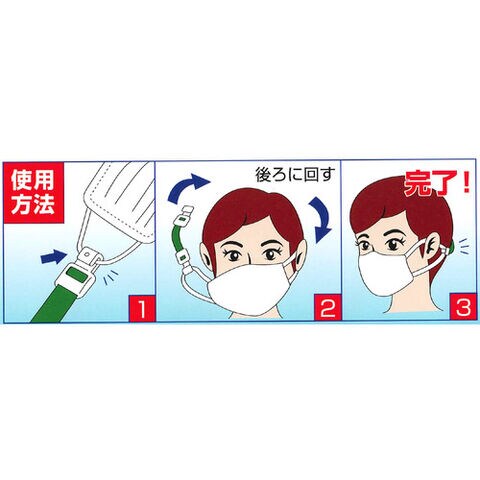 使用方法

1

後ろに回す

2

完了！

3