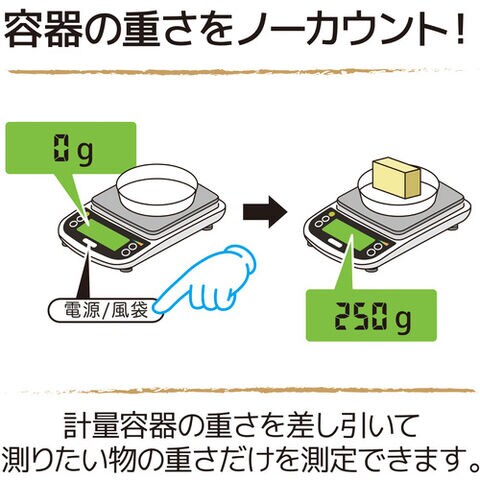 容器の重さをノーカウント！

0g

電源/風袋

250g

計量容器の重さを差し引いて
測りたい物の重さだけを測定できます。