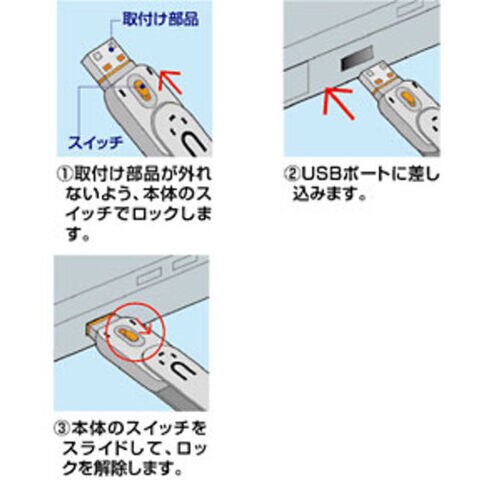 取付け部品

スイッチ

①取付け部品が外れないよう、本体のスイッチでロックします。

②USBポートに差し込みます。

③本体のスイッチをスライドして、ロックを解除します。