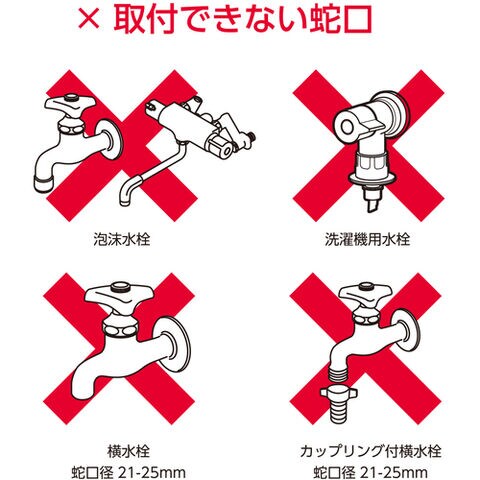 × 取付できない蛇口

泡沫水栓

洗濯機用水栓

横水栓
蛇口径 21-25mm

カップリング付横水栓
蛇口径 21-25mm