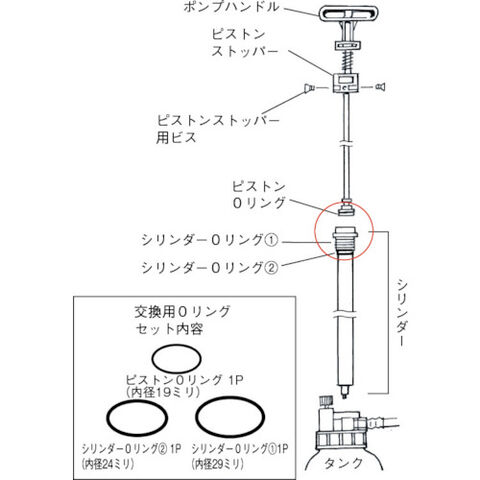 ポンプハンドル

ピストン
ストッパー

ピストンストッパー
用ビス

ピストン
Oリング

シリンダーOリング①

シリンダーOリング②

シリンダー

交換用Oリング
セット内容

ピストンOリング 1P
(内径19ミリ)

シリンダーOリング② 1P
(内径24ミリ)

シリンダーOリング①1P
(内径29ミリ)

タンク