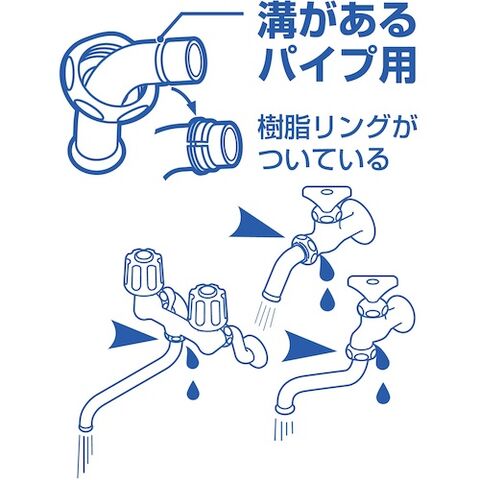 溝がある
パイプ用

樹脂リングが
ついている