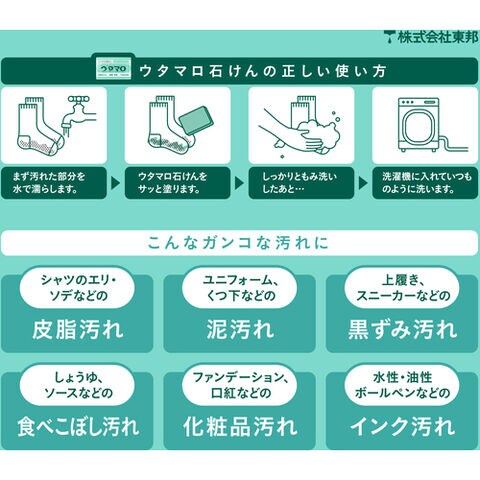 株式会社東邦

ウタマロ

ウタマロ石けんの正しい使い方

まず汚れた部分を水で濡らします。

ウタマロ石けんをサッと塗ります。

しっかりともみ洗いしたあと…

洗濯機に入れていつものように洗います。

こんなガンコな汚れに

シャツのエリ・ソデなどの
皮脂汚れ

ユニフォーム、くつ下などの
泥汚れ

上履き、スニーカーなどの
黒ずみ汚れ

しょうゆ、ソースなどの
食べこぼし汚れ

ファンデーション、口紅などの
化粧品汚れ

水性・油性ボールペンなどの
インク汚れ