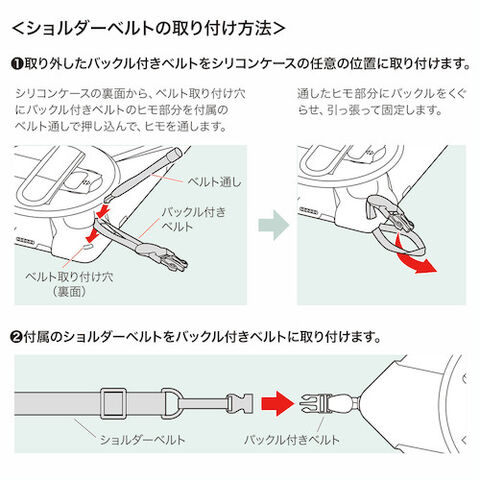 <ショルダーベルトの取り付け方法>

❶取り外したバックル付きベルトをシリコンケースの任意の位置に取り付けます。

シリコンケースの裏面から、ベルト取り付け穴にバックル付きベルトのヒモ部分を付属のベルト通しで押し込んで、ヒモを通します。

ベルト通し

バックル付きベルト

ベルト取り付け穴（裏面）

通したヒモ部分にバックルをくぐらせ、引っ張って固定します。

❷付属のショルダーベルトをバックル付きベルトに取り付けます。

ショルダーベルト

バックル付きベルト