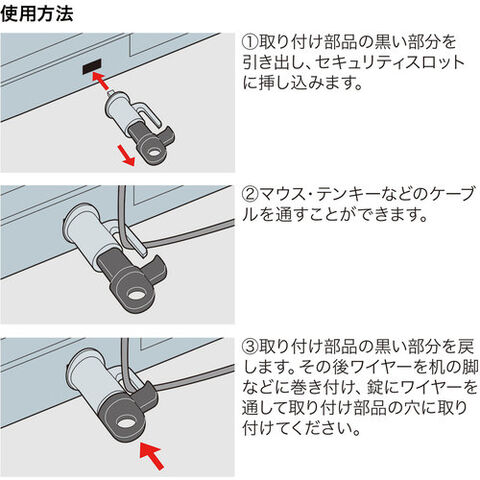 使用方法

①取り付け部品の黒い部分を引き出し、セキュリティスロットに挿し込みます。

②マウス・テンキーなどのケーブルを通すことができます。

③取り付け部品の黒い部分を戻します。その後ワイヤーを机の脚などに巻き付け、錠にワイヤーを通して取り付け部品の穴に取り付けてください。