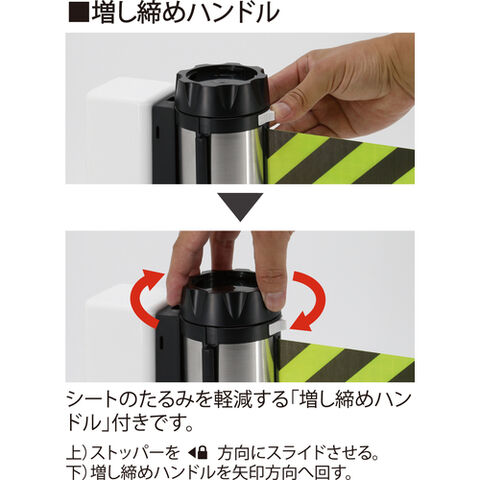 ■増し締めハンドル

シートのたるみを軽減する「増し締めハンドル」付きです。

上）ストッパーを ◀🔒 方向にスライドさせる。
下）増し締めハンドルを矢印方向へ回す。