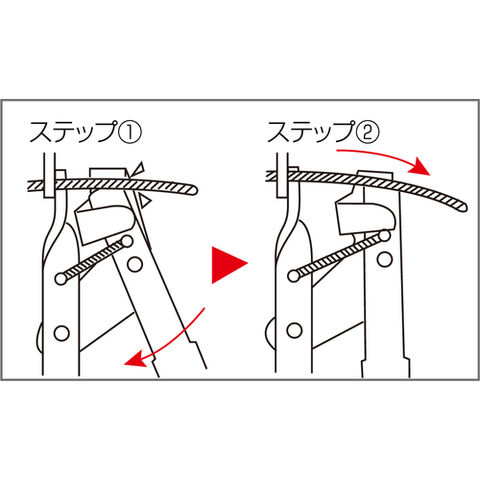 ステップ①

ステップ②