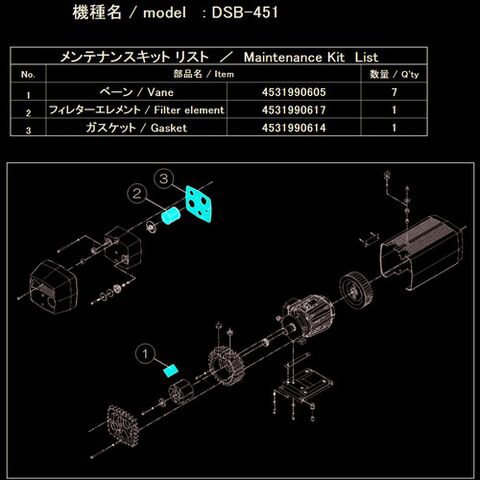 機種名 / model　: DSB-451

| メンテナンスキット リスト　／　Maintenance Kit List | | | |
|---|---|---|---|
| No. | 部品名 / Item | | 数量 / Q'ty |
| 1 | ベーン / Vane | 4531990605 | 7 |
| 2 | フィレターエレメント / Filter element | 4531990617 | 1 |
| 3 | ガスケット / Gasket | 4531990614 | 1 |

3
2
1