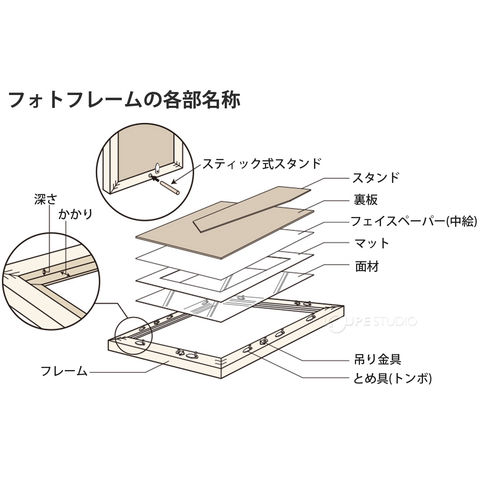 フォトフレームの各部名称

スティック式スタンド

スタンド

裏板

フェイスペーパー(中絵)

マット

面材

深さ

かかり

UPE STUDIO

吊り金具

とめ具(トンボ)

フレーム