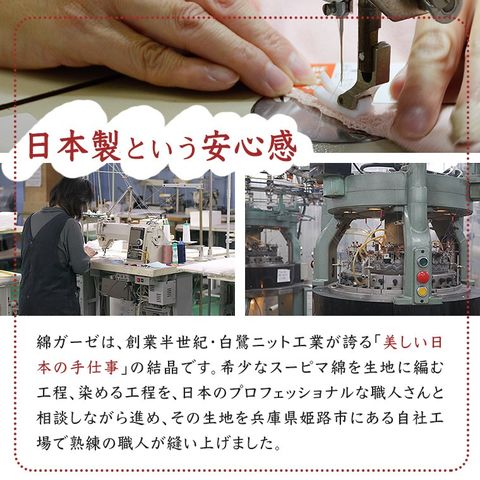 日本製という安心感

綿ガーゼは、創業半世紀・白鷺ニット工業が誇る「美しい日本の手仕事」の結晶です。希少なスーピマ綿を生地に編む工程、染める工程を、日本のプロフェッショナルな職人さんと相談しながら進め、その生地を兵庫県姫路市にある自社工場で熟練の職人が縫い上げました。