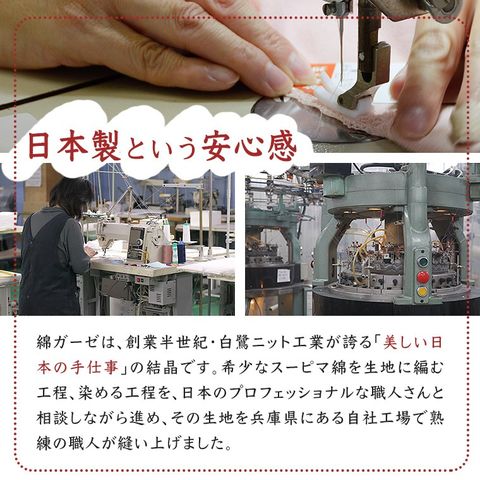 日本製という安心感

綿ガーゼは、創業半世紀・白鷺ニット工業が誇る「美しい日本の手仕事」の結晶です。希少なスーピマ綿を生地に編む工程、染める工程を、日本のプロフェッショナルな職人さんと相談しながら進め、その生地を兵庫県にある自社工場で熟練の職人が縫い上げました。