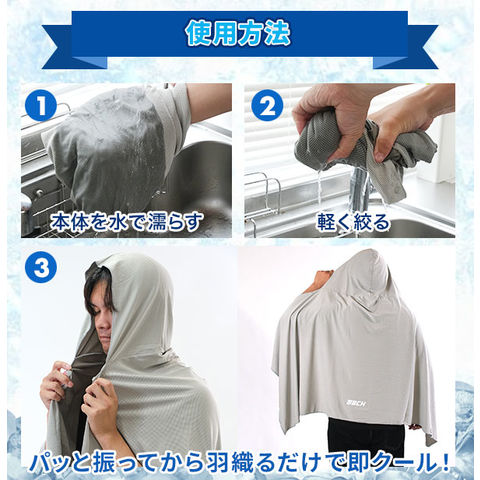 使用方法

1
本体を水で濡らす

2
軽く絞る

3

MECH

パッと振ってから羽織るだけで即クール！