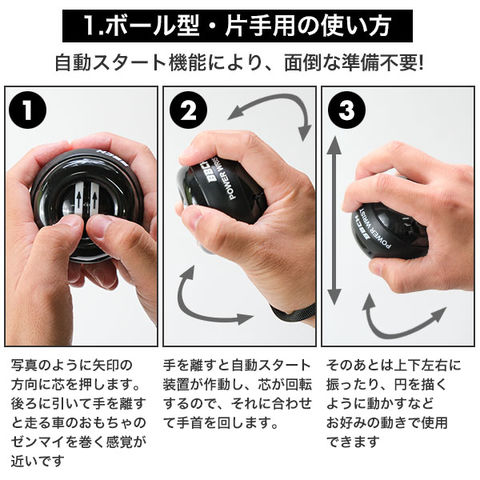 1.ボール型・片手用の使い方

自動スタート機能により、面倒な準備不要!

1

2

BBCH POWER WRIST

3

BBCH POWER WRIST

写真のように矢印の方向に芯を押します。後ろに引いて手を離すと走る車のおもちゃのゼンマイを巻く感覚が近いです

手を離すと自動スタート装置が作動し、芯が回転するので、それに合わせて手首を回します。

そのあとは上下左右に振ったり、円を描くように動かすなどお好みの動きで使用できます