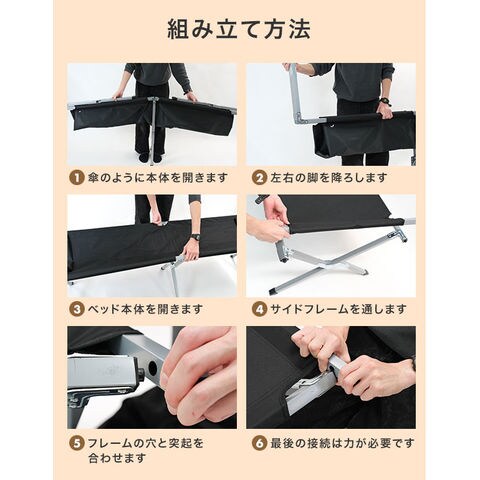 組み立て方法

1 傘のように本体を開きます

2 左右の脚を降ろします

3 ベッド本体を開きます

4 サイドフレームを通します

5 フレームの穴と突起を合わせます

6 最後の接続は力が必要です