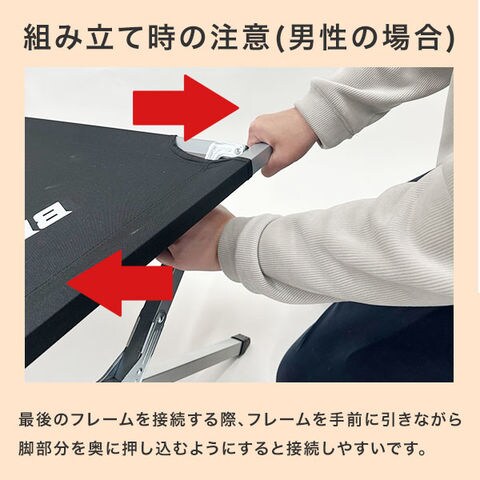 組み立て時の注意(男性の場合)

最後のフレームを接続する際、フレームを手前に引きながら脚部分を奥に押し込むようにすると接続しやすいです。