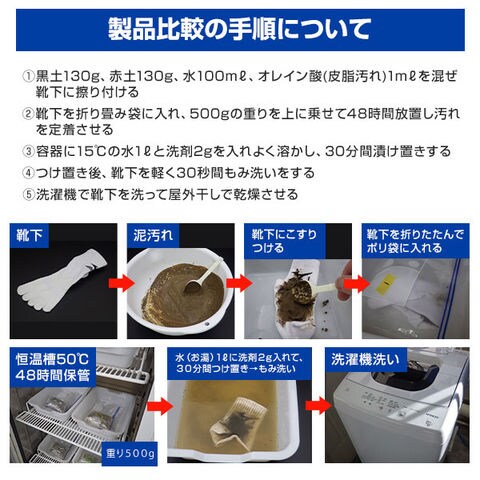 製品比較の手順について

①黒土130g、赤土130g、水100mℓ、オレイン酸(皮脂汚れ)1mℓを混ぜ靴下に擦り付ける

②靴下を折り畳み袋に入れ、500gの重りを上に乗せて48時間放置し汚れを定着させる

③容器に15℃の水1ℓと洗剤2gを入れよく溶かし、30分間漬け置きする

④つけ置き後、靴下を軽く30秒間もみ洗いをする

⑤洗濯機で靴下を洗って屋外干しで乾燥させる

靴下

泥汚れ

靴下にこすりつける

靴下を折りたたんでポリ袋に入れる

恒温槽50℃
48時間保管

重り500g

水（お湯）1ℓに洗剤2g入れて、30分間つけ置き→もみ洗い

洗濯機洗い