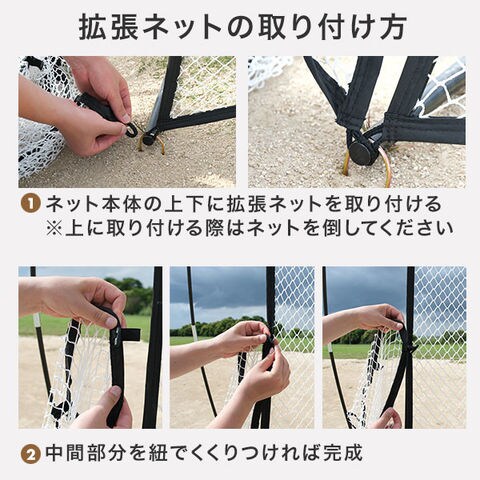 拡張ネットの取り付け方

1 ネット本体の上下に拡張ネットを取り付ける
※上に取り付ける際はネットを倒してください

2 中間部分を紐でくくりつければ完成