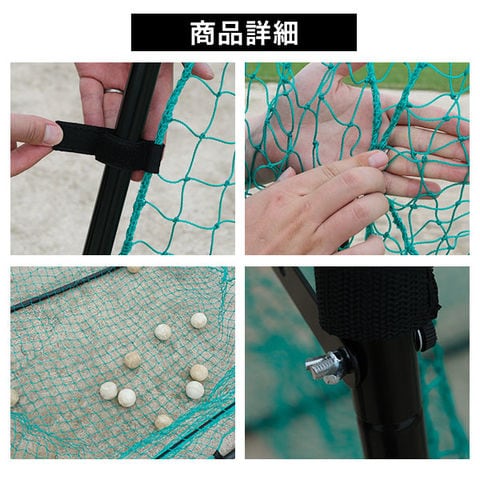 商品詳細