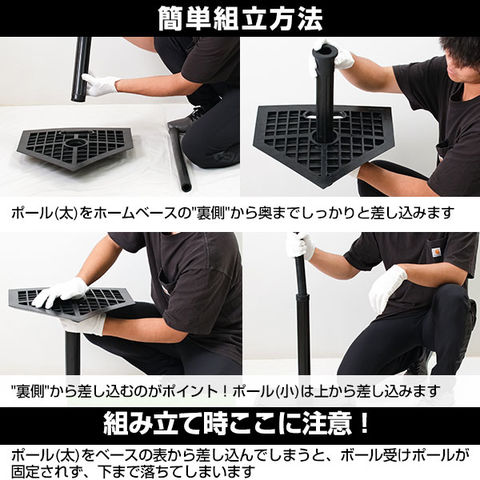 簡単組立方法

ポール(太)をホームベースの"裏側"から奥までしっかりと差し込みます

"裏側"から差し込むのがポイント！ポール(小)は上から差し込みます

組み立て時ここに注意！

ポール(太)をベースの表から差し込んでしまうと、ボール受けポールが固定されず、下まで落ちてしまいます