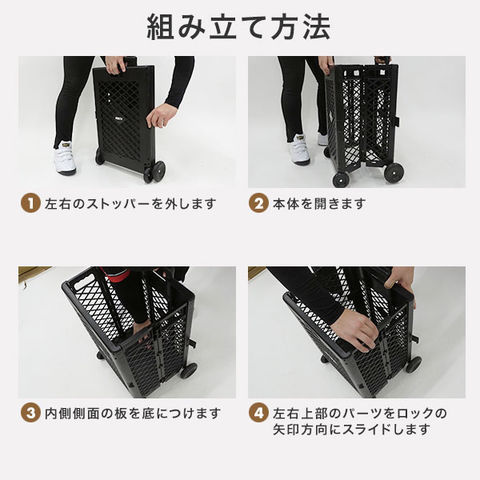 組み立て方法

1 左右のストッパーを外します

2 本体を開きます

3 内側側面の板を底につけます

4 左右上部のパーツをロックの矢印方向にスライドします