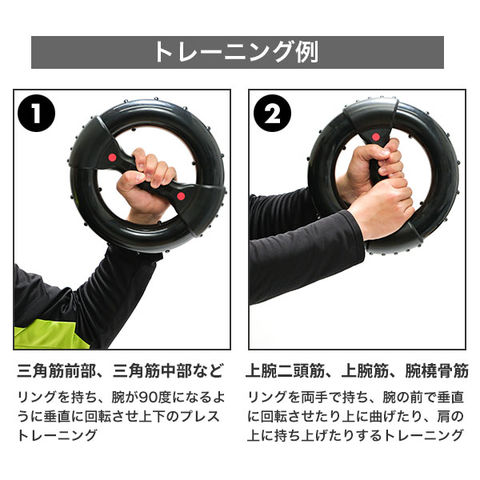 トレーニング例

1

三角筋前部、三角筋中部など

リングを持ち、腕が90度になるように垂直に回転させ上下のプレストレーニング

2

上腕二頭筋、上腕筋、腕橈骨筋

リングを両手で持ち、腕の前で垂直に回転させたり上に曲げたり、肩の上に持ち上げたりするトレーニング