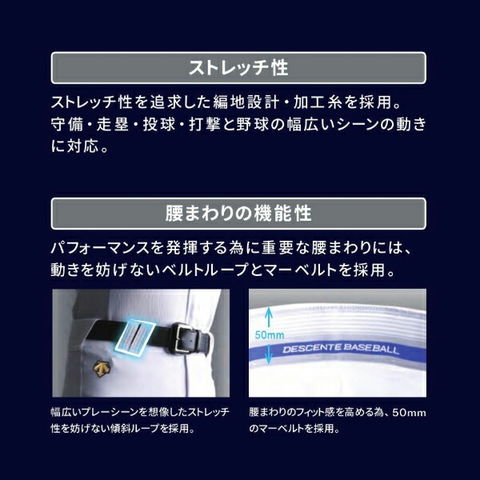 ストレッチ性

ストレッチ性を追求した編地設計・加工糸を採用。守備・走塁・投球・打撃と野球の幅広いシーンの動きに対応。

腰まわりの機能性

パフォーマンスを発揮する為に重要な腰まわりには、動きを妨げないベルトループとマーベルトを採用。

50mm

DESCENTE BASEBALL

幅広いプレーシーンを想像したストレッチ性を妨げない傾斜ループを採用。

腰まわりのフィット感を高める為、50mmのマーベルトを採用。