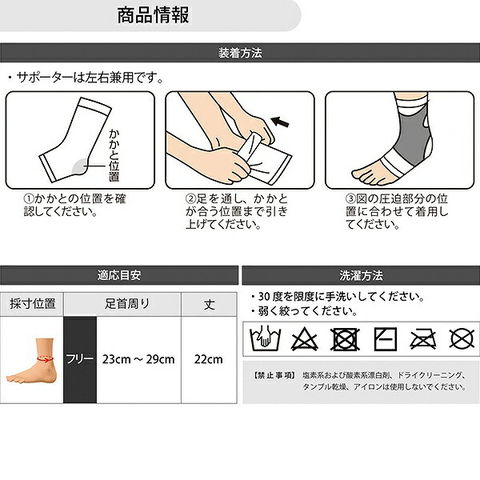 商品情報

装着方法

・サポーターは左右兼用です。

かかと位置

①かかとの位置を確認してください。

②足を通し、かかとが合う位置まで引き上げてください。

③図の圧迫部分の位置に合わせて着用してください。

適応目安

| 採寸位置 | 足首周り | | 丈 |
|---|---|---|---|
| | フリー | 23cm ～ 29cm | 22cm |

洗濯方法

・30 度を限度に手洗いしてください。
・弱く絞ってください。

【禁止事項】 塩素系および酸素系漂白剤、ドライクリーニング、タンブル乾燥、アイロンは使用しないでください。