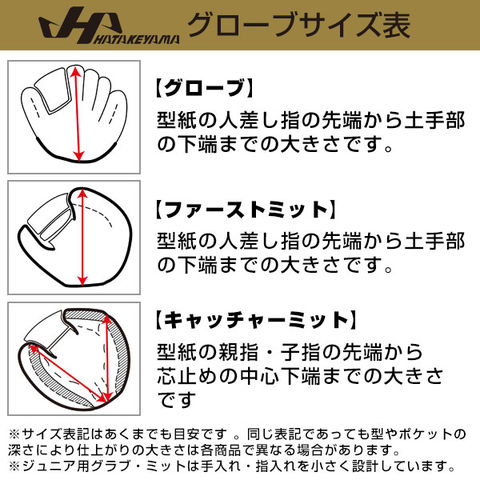 HATAKEYAMA グローブサイズ表

【グローブ】
型紙の人差し指の先端から土手部の下端までの大きさです。

【ファーストミット】
型紙の人差し指の先端から土手部の下端までの大きさです。

【キャッチャーミット】
型紙の親指・子指の先端から芯止めの中心下端までの大きさです

※サイズ表記はあくまでも目安です 。同じ表記であっても型やポケットの深さにより仕上がりの大きさは各商品で異なる場合があります。
※ジュニア用グラブ・ミットは手入れ・指入れを小さく設計しています。