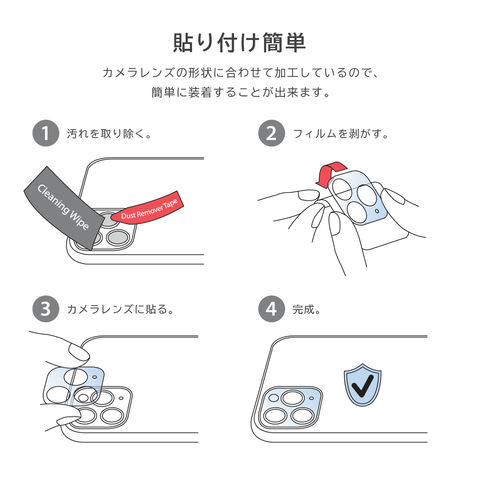 貼り付け簡単

カメラレンズの形状に合わせて加工しているので、簡単に装着することが出来ます。

1 汚れを取り除く。

Cleaning Wipe

Dust Remover Tape

2 フィルムを剥がす。

3 カメラレンズに貼る。

4 完成。