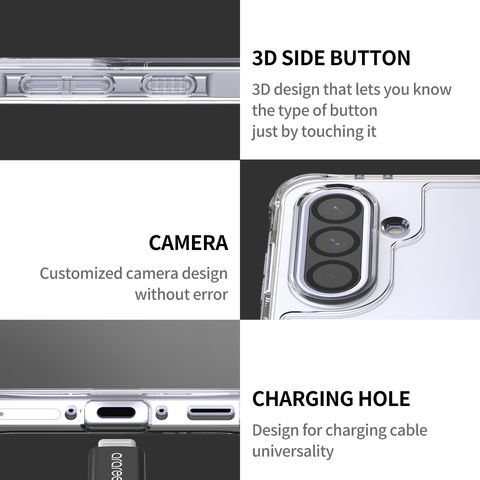 3D SIDE BUTTON

3D design that lets you know the type of button just by touching it

CAMERA

Customized camera design without error

CHARGING HOLE

Design for charging cable universality

araree