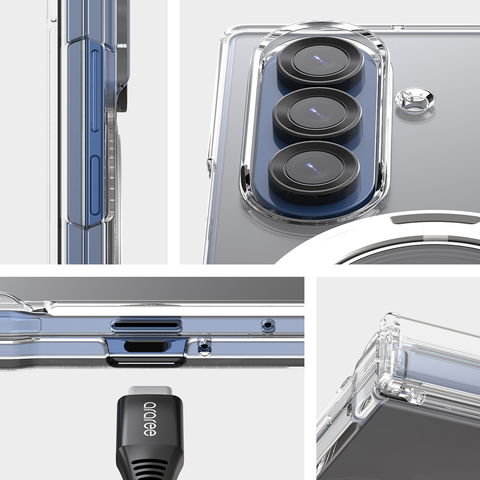 araree