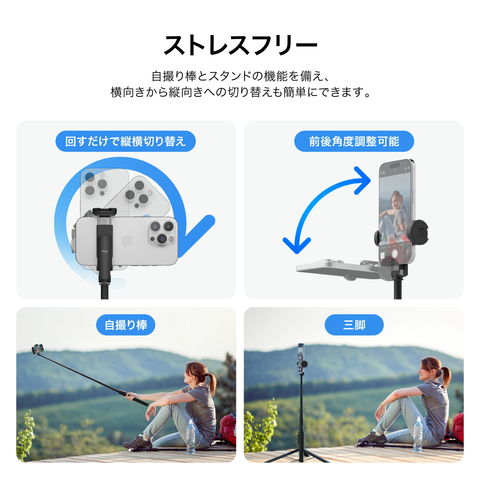 ストレスフリー

自撮り棒とスタンドの機能を備え、
横向きから縦向きへの切り替えも簡単にできます。

回すだけで縦横切り替え

前後角度調整可能

自撮り棒

三脚