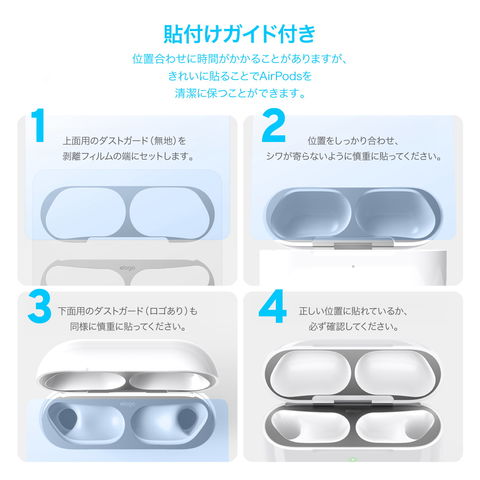 貼付けガイド付き

位置合わせに時間がかかることがありますが、
きれいに貼ることでAirPodsを
清潔に保つことができます。

1

上面用のダストガード（無地）を
剥離フィルムの端にセットします。

elago

2

位置をしっかり合わせ、
シワが寄らないように慎重に貼ってください。

3

下面用のダストガード（ロゴあり）も
同様に慎重に貼ってください。

elago

4

正しい位置に貼れているか、
必ず確認してください。