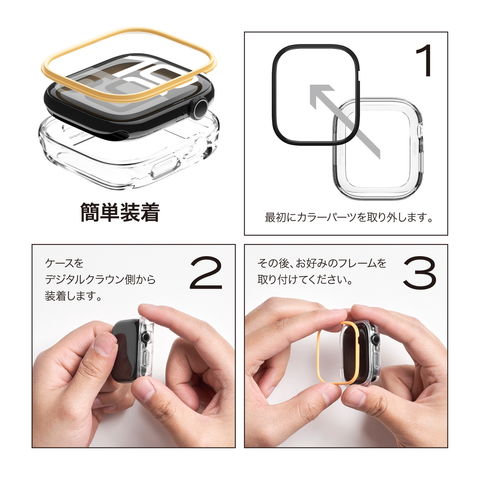 簡単装着

1

最初にカラーパーツを取り外します。

ケースを
デジタルクラウン側から
装着します。

2

その後、お好みのフレームを
取り付けてください。

3