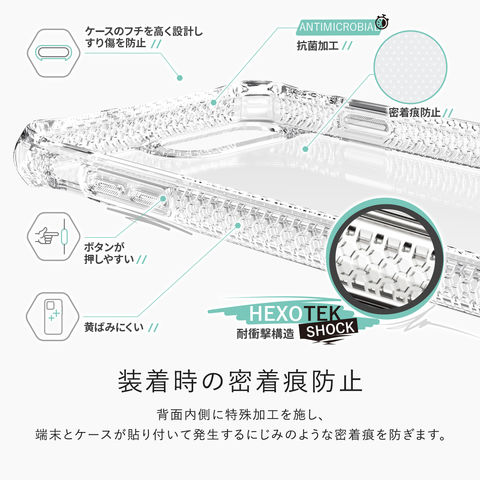 ケースのフチを高く設計しすり傷を防止 //

ANTIMICROBIAL

抗菌加工 //

密着痕防止 //

ボタンが押しやすい //

黄ばみにくい //

HEXOTEK SHOCK

耐衝撃構造

装着時の密着痕防止

背面内側に特殊加工を施し、
端末とケースが貼り付いて発生するにじみのような密着痕を防ぎます。