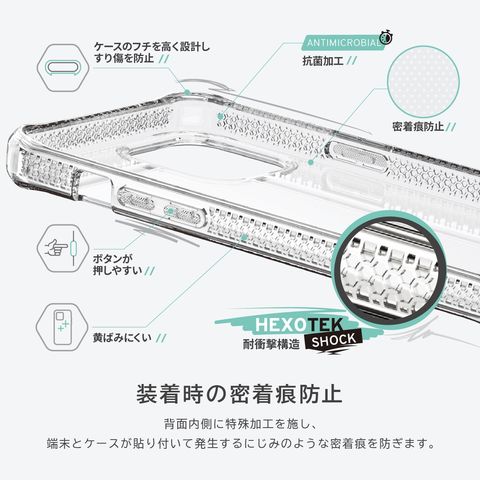 ケースのフチを高く設計しすり傷を防止 //

ANTIMICROBIAL

抗菌加工 //

密着痕防止 //

ボタンが押しやすい //

黄ばみにくい //

HEXOTEK

耐衝撃構造 SHOCK

装着時の密着痕防止

背面内側に特殊加工を施し、

端末とケースが貼り付いて発生するにじみのような密着痕を防ぎます。