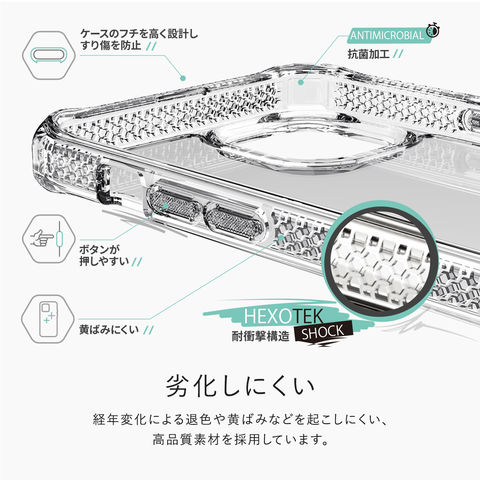 ケースのフチを高く設計しすり傷を防止 //

ANTIMICROBIAL

抗菌加工 //

ボタンが押しやすい //

黄ばみにくい //

HEXOTEK

耐衝撃構造 SHOCK

劣化しにくい

経年変化による退色や黄ばみなどを起こしにくい、高品質素材を採用しています。