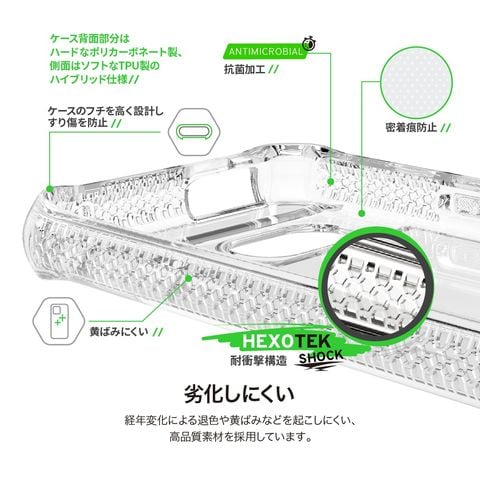 ケース背面部分は
ハードなポリカーボネート製、
側面はソフトなTPU製の
ハイブリッド仕様 //

ANTIMICROBIAL
抗菌加工 //

ケースのフチを高く設計し
すり傷を防止 //

密着痕防止 //

黄ばみにくい //

HEXOTEK
SHOCK
耐衝撃構造

劣化しにくい

経年変化による退色や黄ばみなどを起こしにくい、
高品質素材を採用しています。