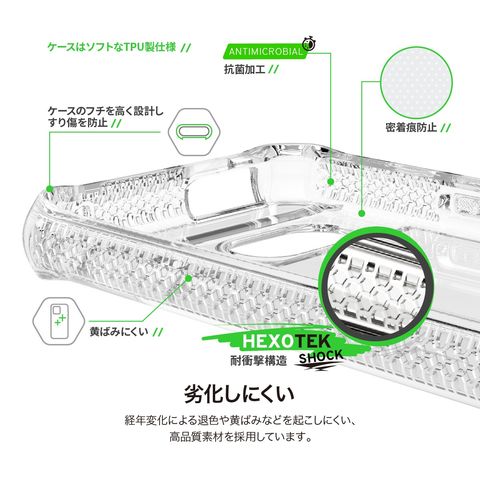 ケースはソフトなTPU製仕様 //

ANTIMICROBIAL

抗菌加工 //

ケースのフチを高く設計しすり傷を防止 //

密着痕防止 //

黄ばみにくい //

HEXOTEK SHOCK

耐衝撃構造

劣化しにくい

経年変化による退色や黄ばみなどを起こしにくい、高品質素材を採用しています。