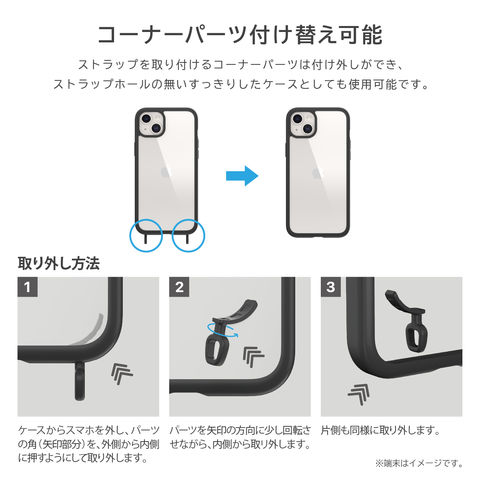 コーナーパーツ付け替え可能

ストラップを取り付けるコーナーパーツは付け外しができ、ストラップホールの無いすっきりしたケースとしても使用可能です。

取り外し方法

1

ケースからスマホを外し、パーツの角（矢印部分）を、外側から内側に押すようにして取り外します。

2

パーツを矢印の方向に少し回転させながら、内側から取り外します。

3

片側も同様に取り外します。

※端末はイメージです。