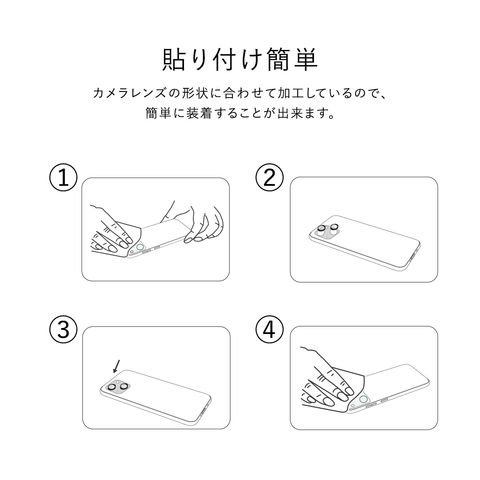 貼り付け簡単

カメラレンズの形状に合わせて加工しているので、簡単に装着することが出来ます。

①

②

③

④