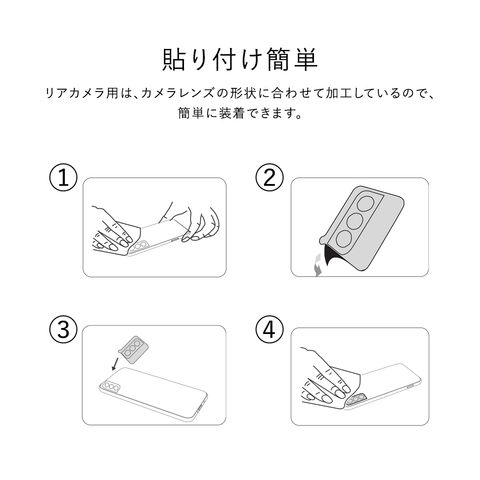 貼り付け簡単

リアカメラ用は、カメラレンズの形状に合わせて加工しているので、簡単に装着できます。

①

②

③

④