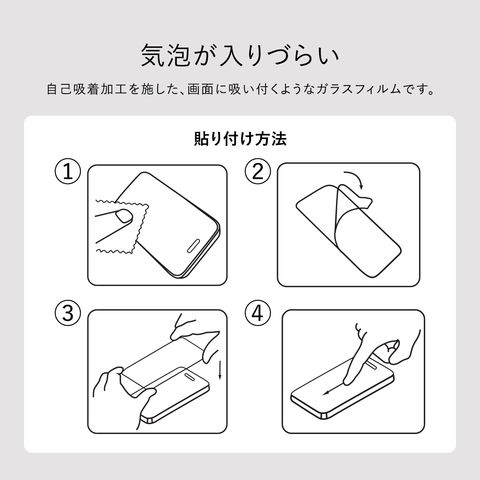 気泡が入りづらい

自己吸着加工を施した、画面に吸い付くようなガラスフィルムです。

貼り付け方法

①

②

③

④