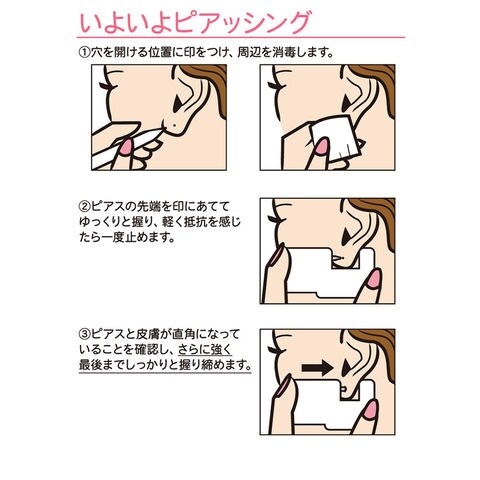 いよいよピアッシング

①穴を開ける位置に印をつけ、周辺を消毒します。

②ピアスの先端を印にあててゆっくりと握り、軽く抵抗を感じたら一度止めます。

③ピアスと皮膚が直角になっていることを確認し、さらに強く最後までしっかりと握り締めます。