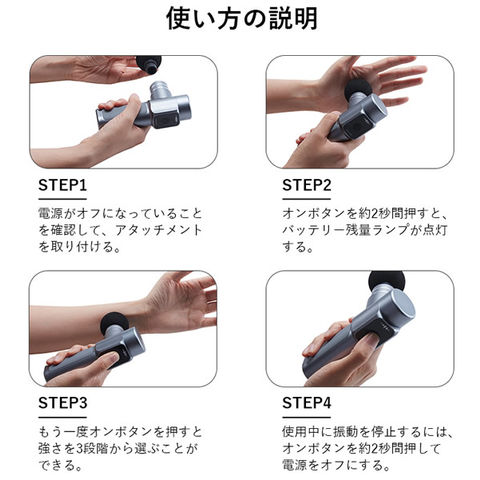 使い方の説明

STEP1

電源がオフになっていることを確認して、アタッチメントを取り付ける。

STEP2

オンボタンを約2秒間押すと、バッテリー残量ランプが点灯する。

STEP3

もう一度オンボタンを押すと強さを3段階から選ぶことができる。

STEP4

使用中に振動を停止するには、オンボタンを約2秒間押して電源をオフにする。