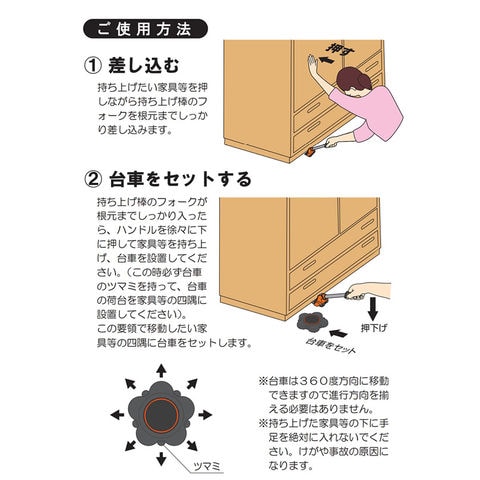 ご使用方法

① 差し込む

持ち上げたい家具等を押しながら持ち上げ棒のフォークを根元までしっかり差し込みます。

押す

② 台車をセットする

持ち上げ棒のフォークが根元までしっかり入ったら、ハンドルを徐々に下に押して家具等を持ち上げ、台車を設置してください。(この時必ず台車のツマミを持って、台車の荷台を家具等の四隅に設置してください)。
この要領で移動したい家具等の四隅に台車をセットします。

押下げ

台車をセット

ツマミ

※台車は360度方向に移動できますので進行方向を揃える必要はありません。
※持ち上げた家具等の下に手足を絶対に入れないでください。けがや事故の原因になります。